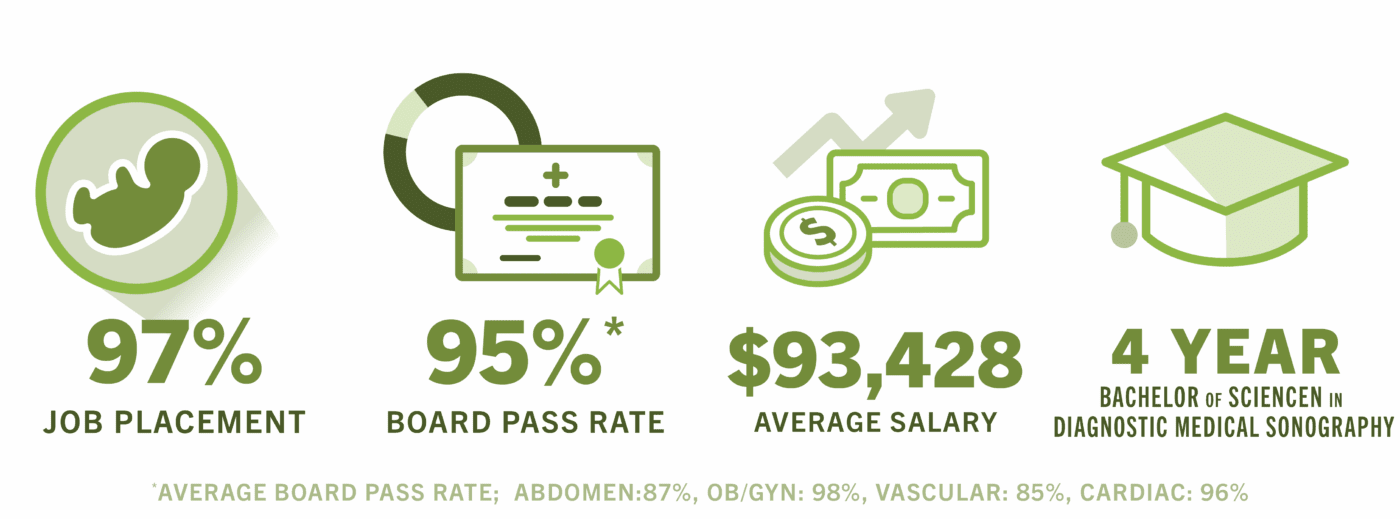 97%
JOB PLACEMENT

95%*
BOARD PASS RATE

$93,428
AVERAGE SALARY

4 YEAR
BACHELOR OF SCIENCEN IN DIAGNOSTIC MEDICAL SONOGRAPHY

*AVERAGE BOARD PASS RATE; ABDOMEN:87%, OB/GYN: 98%, VASCULAR: 85%, CARDIAC: 96%